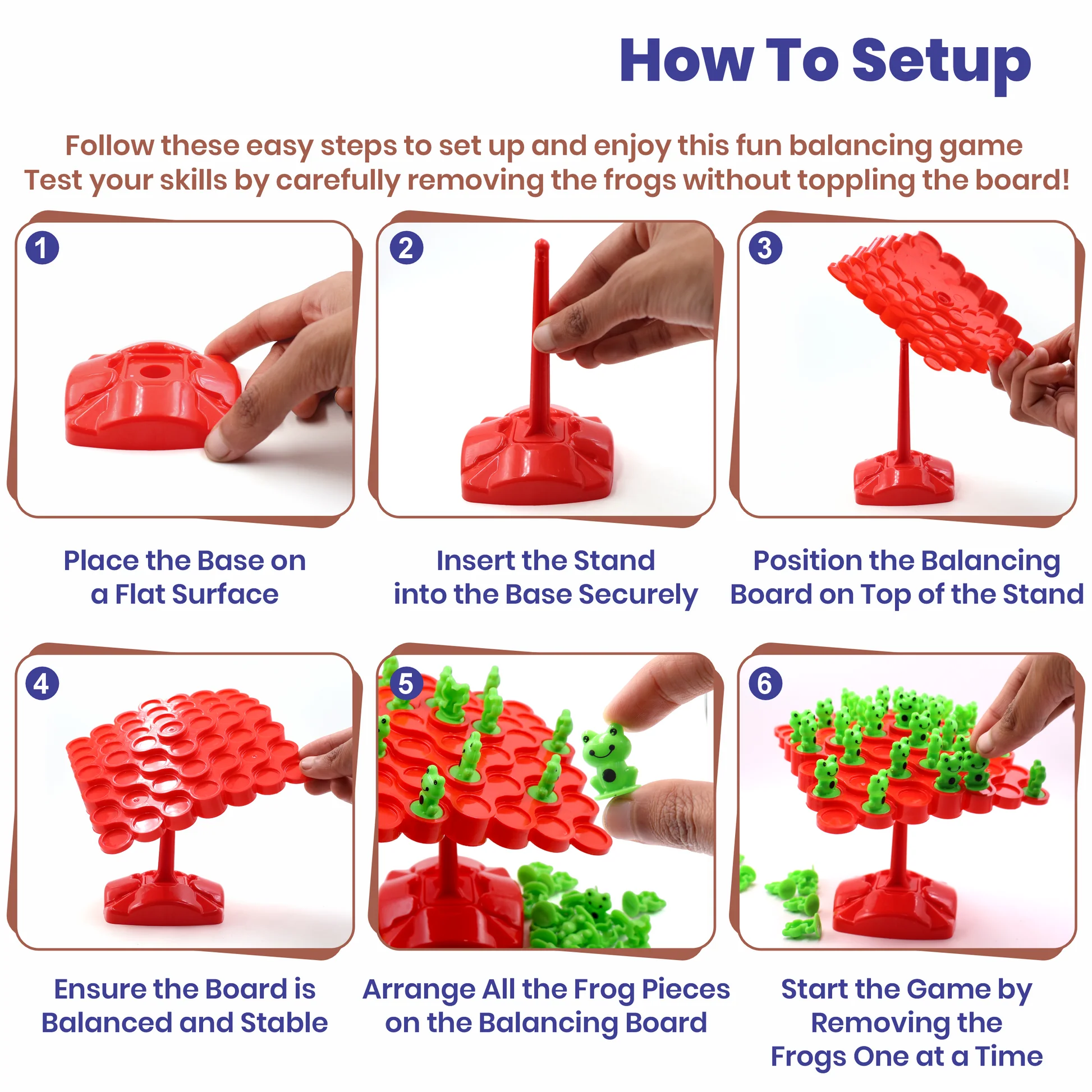 How To Setup

Follow these easy steps to set up and enjoy this fun balancing game
Test your skills by carefully removing the frogs without toppling the board!

1

Place the Base on a Flat Surface

2

Insert the Stand into the Base Securely

3

Position the Balancing Board on Top of the Stand

4

Ensure the Board is Balanced and Stable

5

Arrange All the Frog Pieces on the Balancing Board

6

Start the Game by Removing the Frogs One at a Time