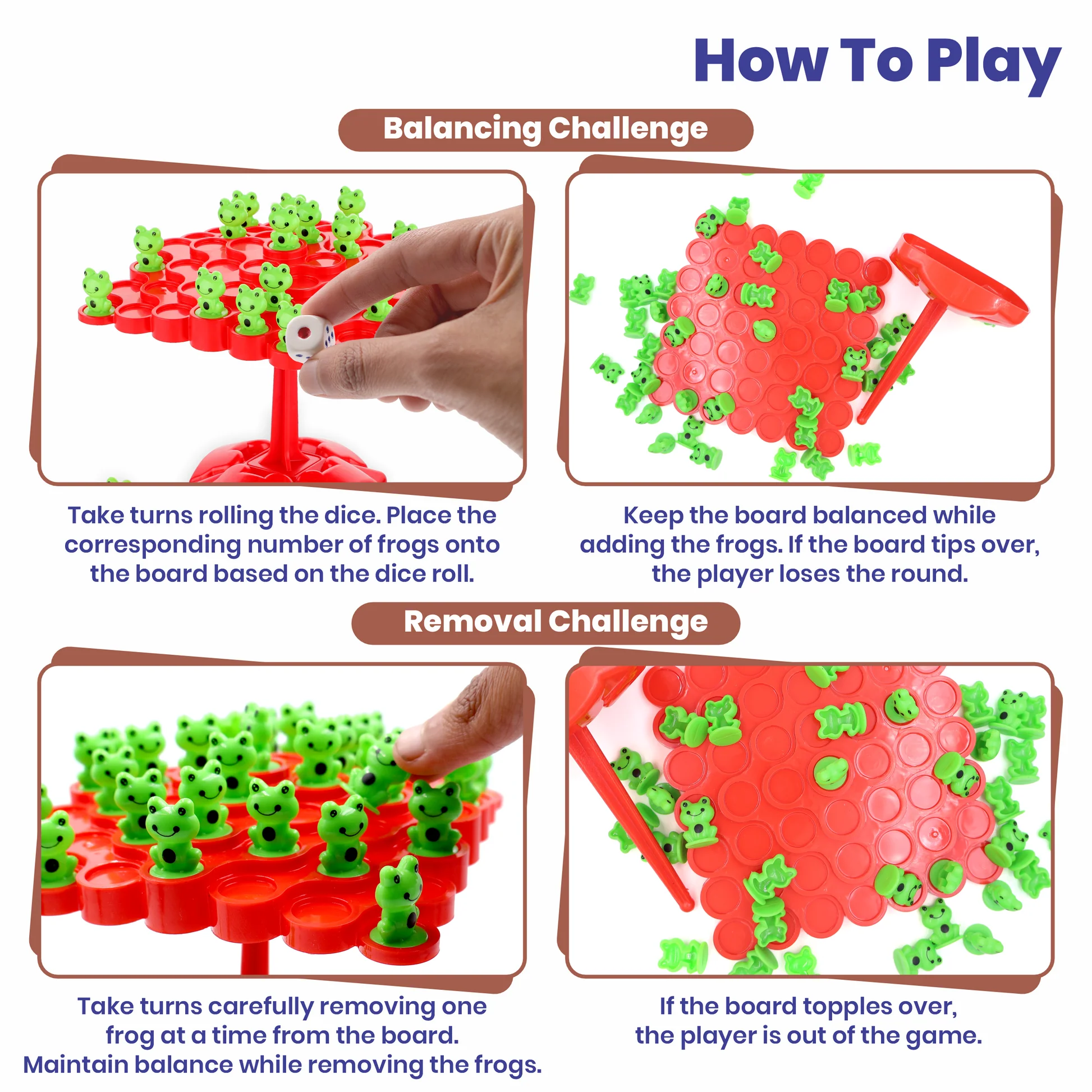 How To Play

Balancing Challenge

Take turns rolling the dice. Place the corresponding number of frogs onto the board based on the dice roll.

Keep the board balanced while adding the frogs. If the board tips over, the player loses the round.

Removal Challenge

Take turns carefully removing one frog at a time from the board. Maintain balance while removing the frogs.

If the board topples over, the player is out of the game.