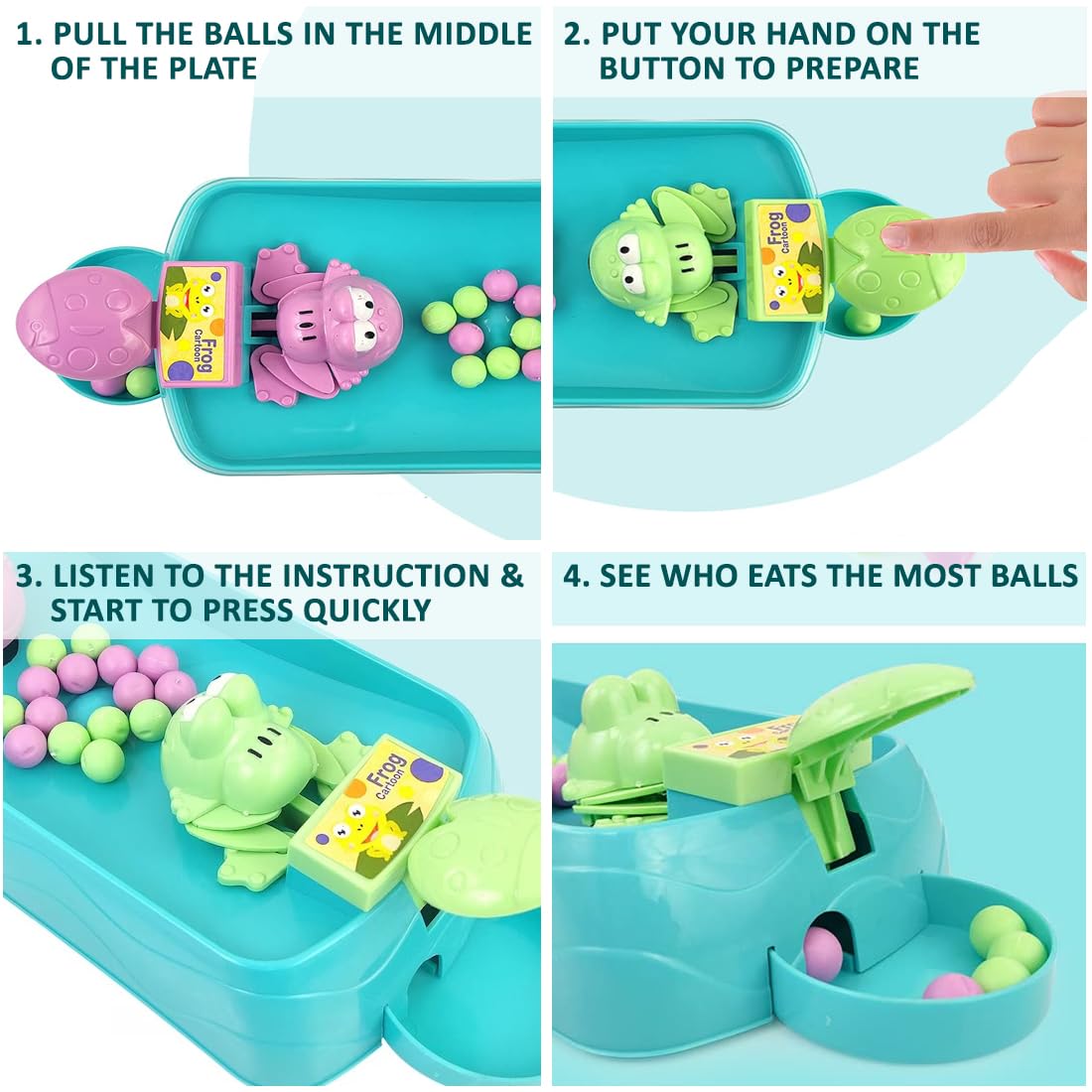 1. PULL THE BALLS IN THE MIDDLE OF THE PLATE

Frog Cartoon

2. PUT YOUR HAND ON THE BUTTON TO PREPARE

Frog Cartoon

3. LISTEN TO THE INSTRUCTION & START TO PRESS QUICKLY

Frog Cartoon

4. SEE WHO EATS THE MOST BALLS